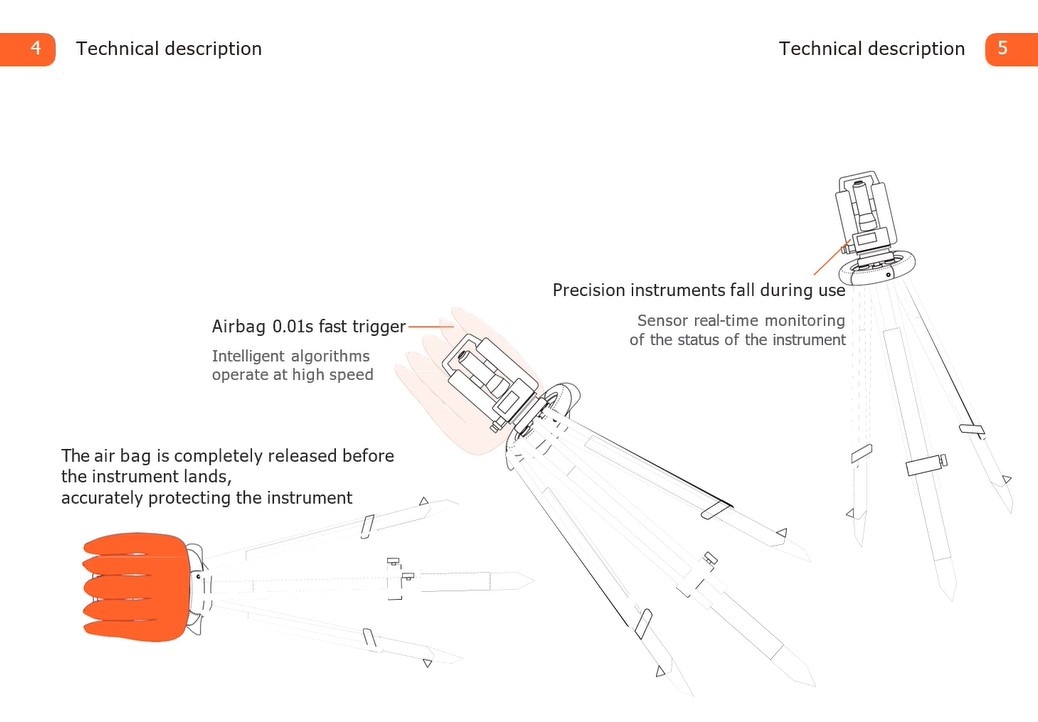 4 Technical description

Technical description 5

Precision instruments fall during use

Sensor real-time monitoring of the status of the instrument

Airbag 0.01s fast trigger

Intelligent algorithms operate at high speed

The air bag is completely released before the instrument lands,
accurately protecting the instrument